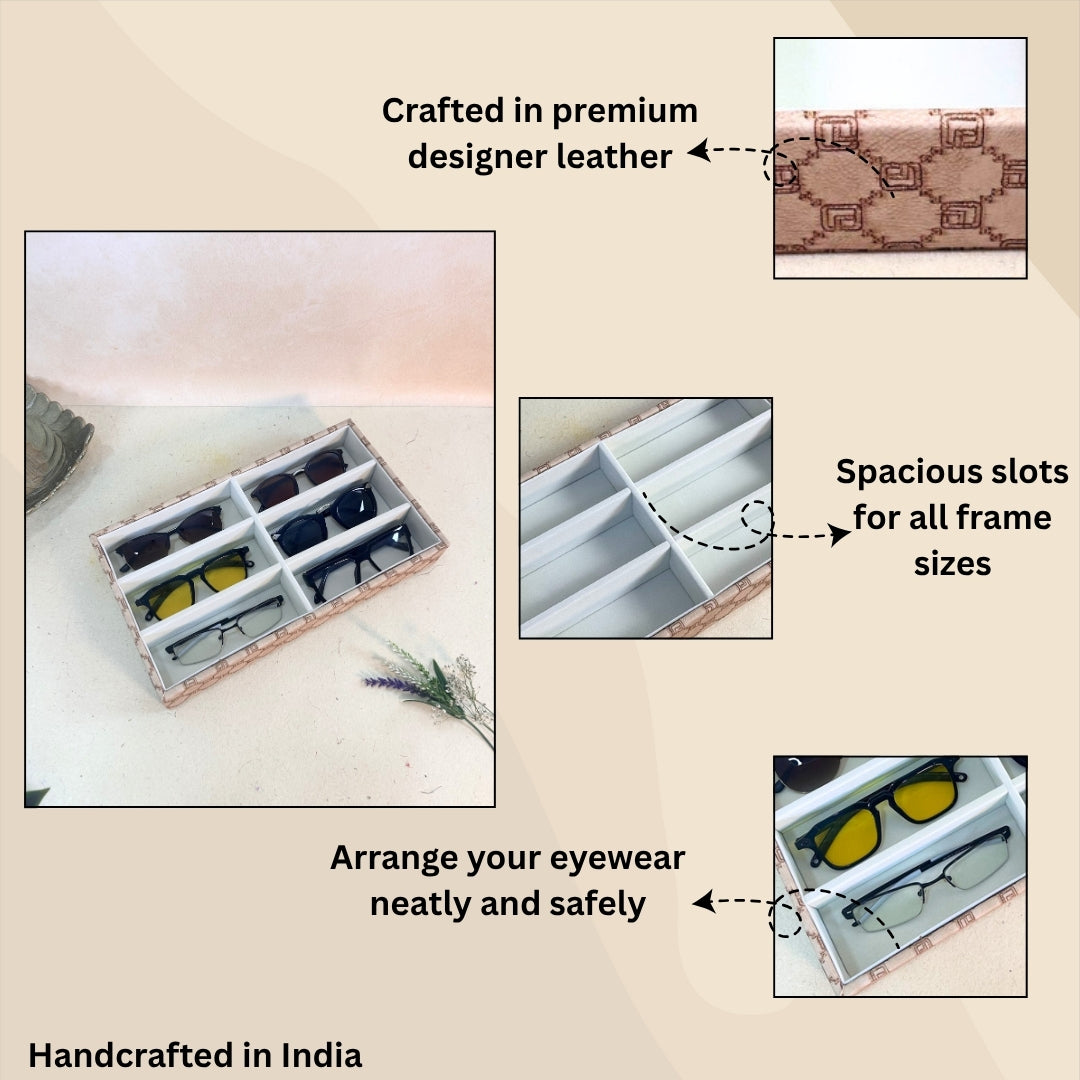 Crafted in premium designer leather

Spacious slots for all frame sizes

Arrange your eyewear neatly and safely

Handcrafted in India