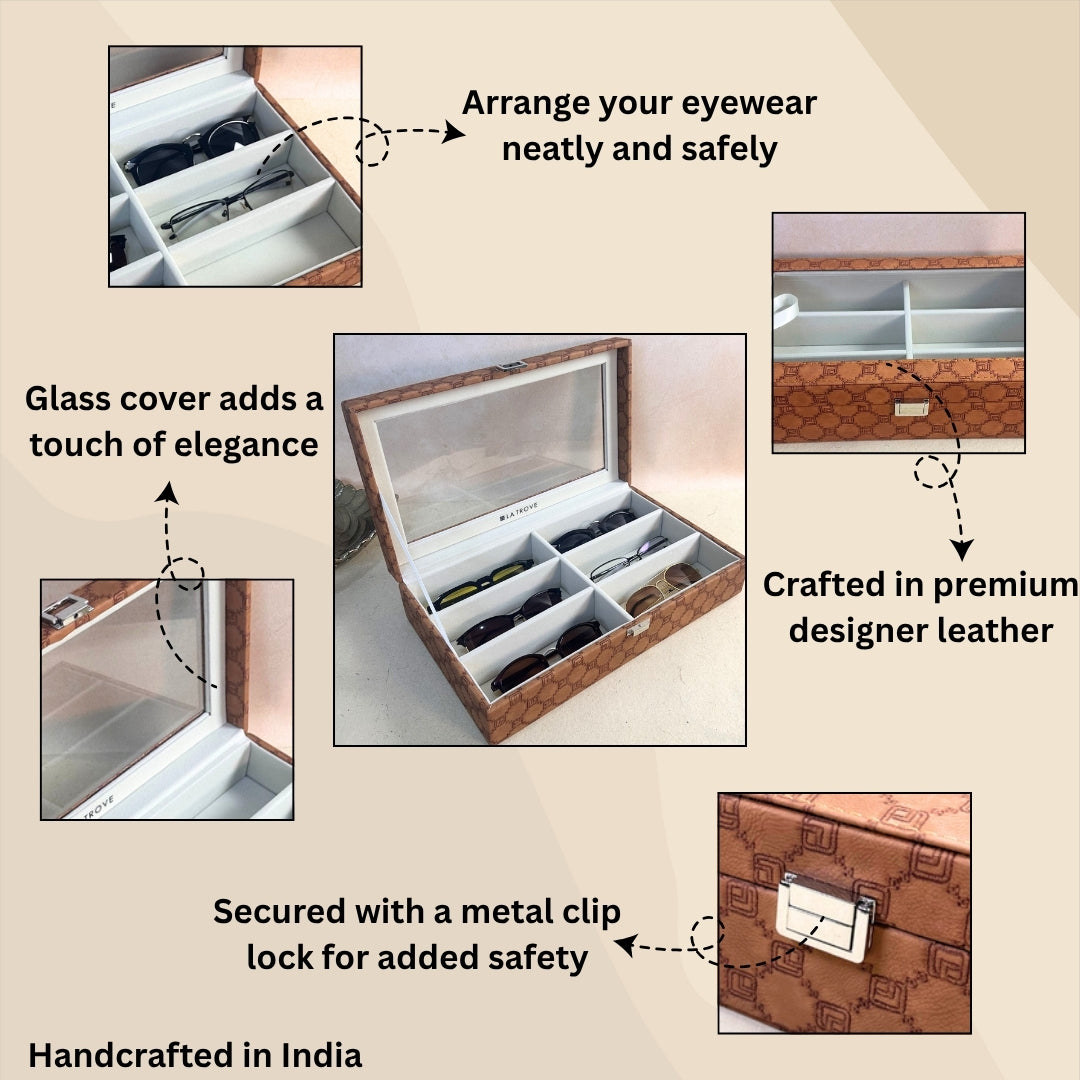 Arrange your eyewear neatly and safely

Glass cover adds a touch of elegance

LA TROVE

Crafted in premium designer leather

TROVE

Secured with a metal clip lock for added safety

Handcrafted in India