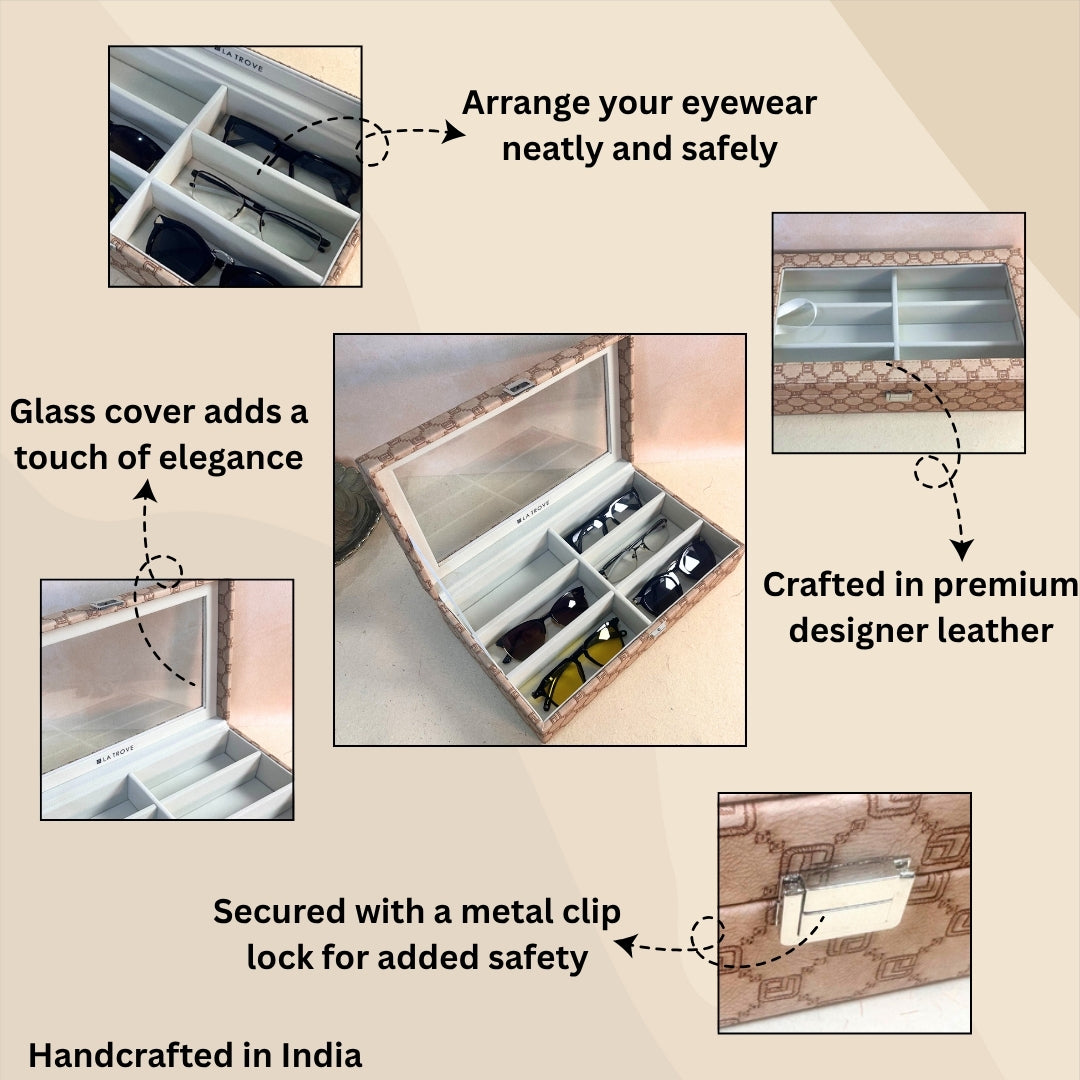 LA TROVE

Arrange your eyewear neatly and safely

Glass cover adds a touch of elegance

LA TROVE

Crafted in premium designer leather

LA TROVE

Secured with a metal clip lock for added safety

Handcrafted in India