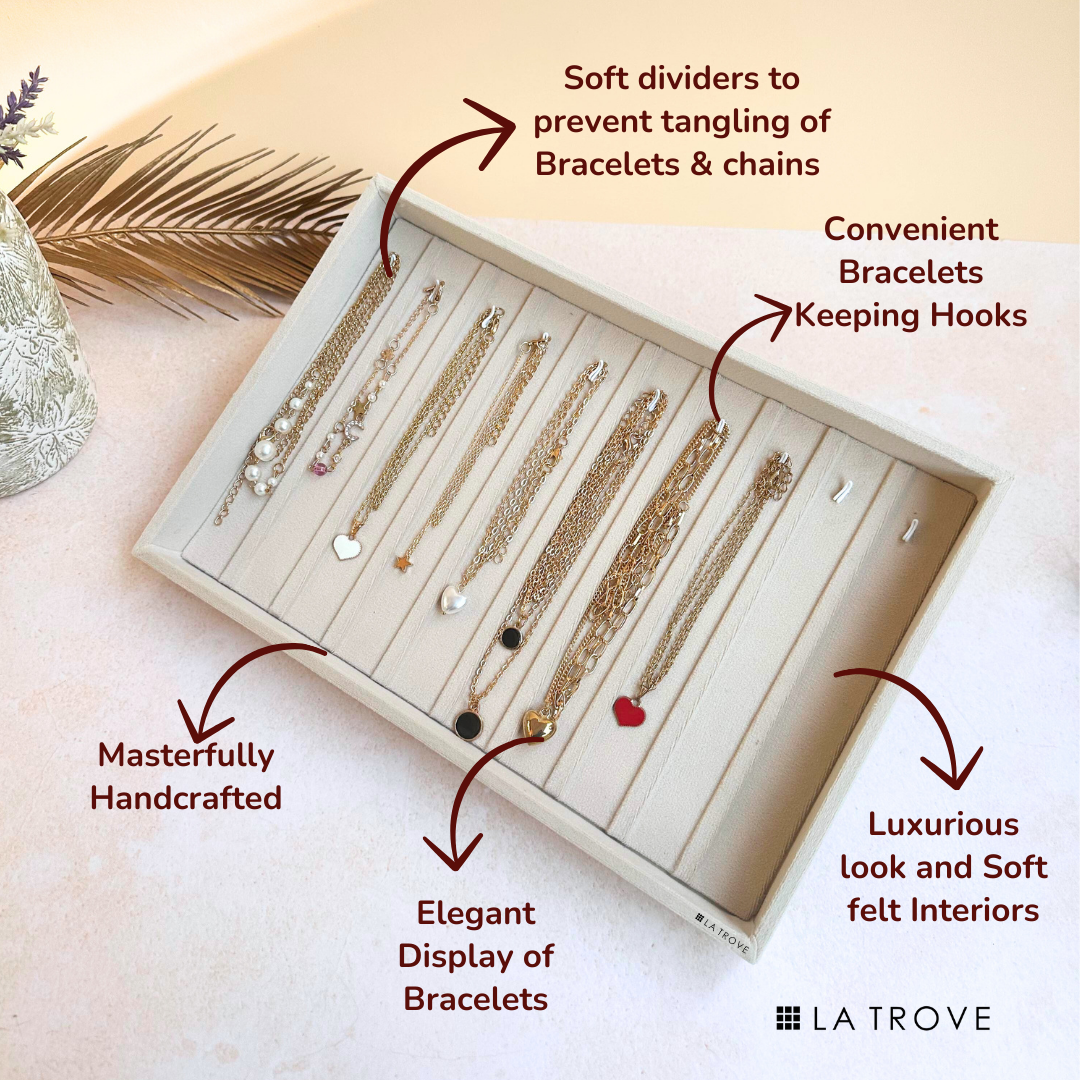 Soft dividers to prevent tangling of Bracelets & chains

Convenient Bracelets Keeping Hooks

Masterfully Handcrafted

Elegant Display of Bracelets

Luxurious look and Soft felt Interiors

LA TROVE

LA TROVE