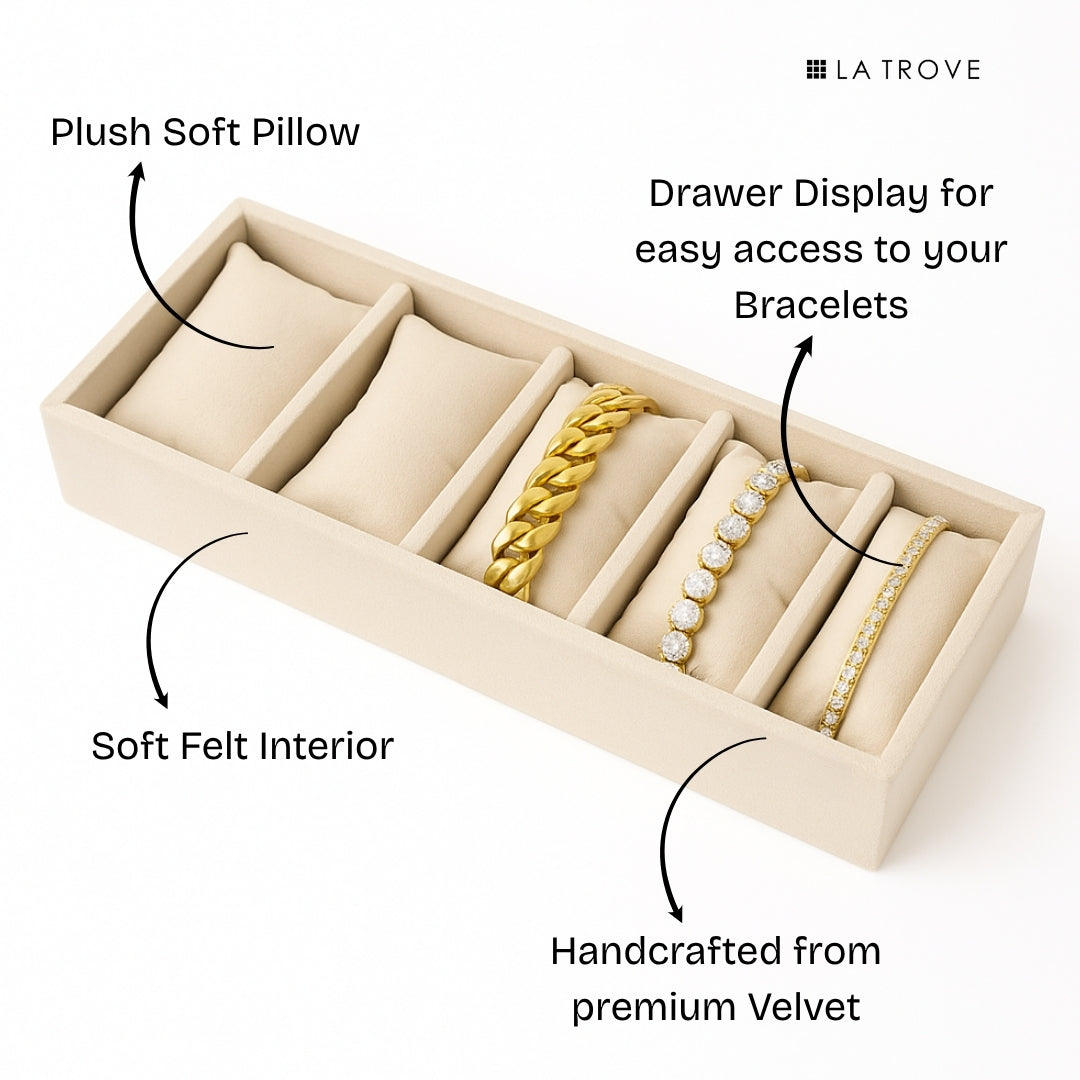 LA TROVE

Plush Soft Pillow

Drawer Display for easy access to your Bracelets

Soft Felt Interior

Handcrafted from premium Velvet