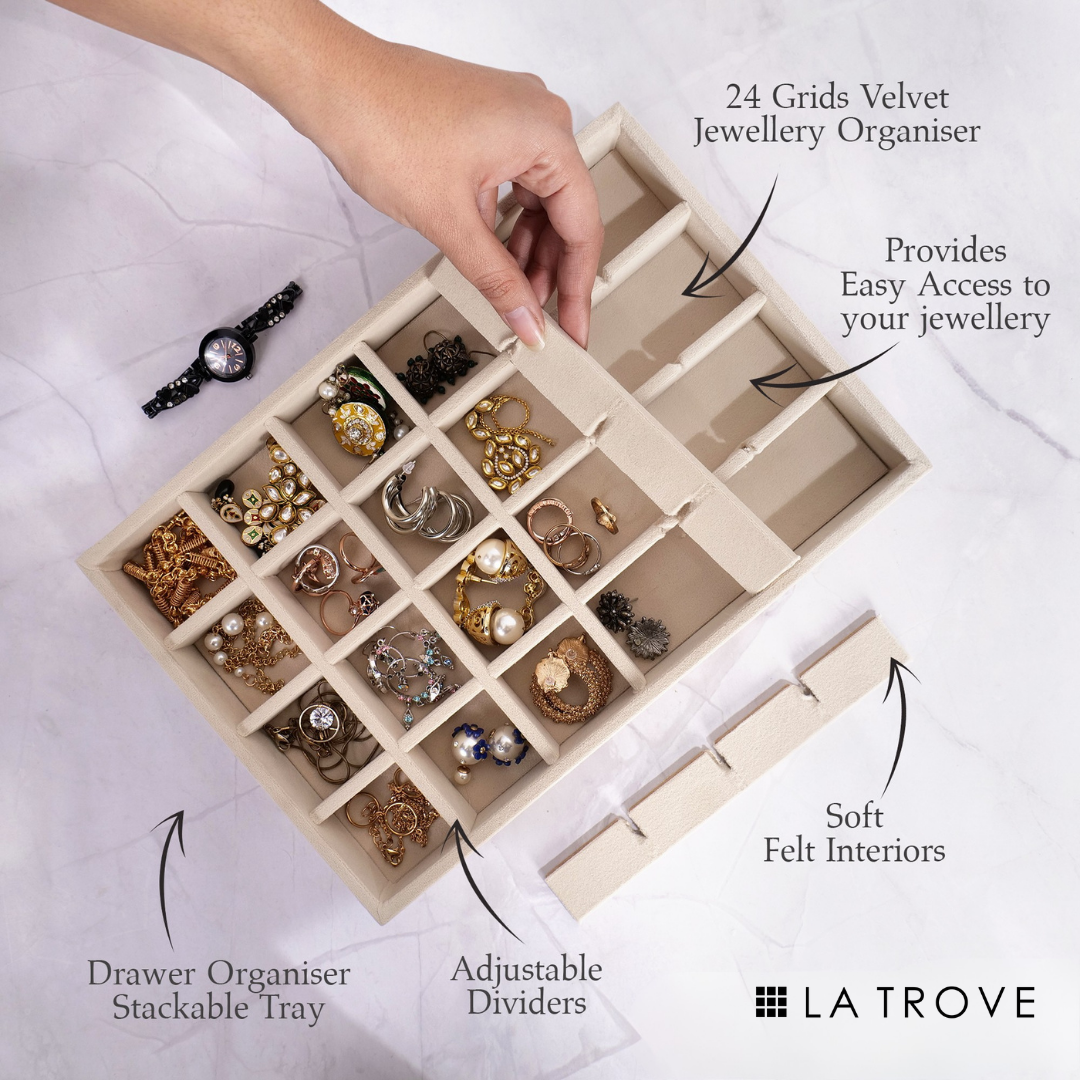 24 Grids Velvet
Jewellery Organiser

Provides
Easy Access to
your jewellery

Soft
Felt Interiors

Drawer Organiser
Stackable Tray

Adjustable
Dividers

LA TROVE