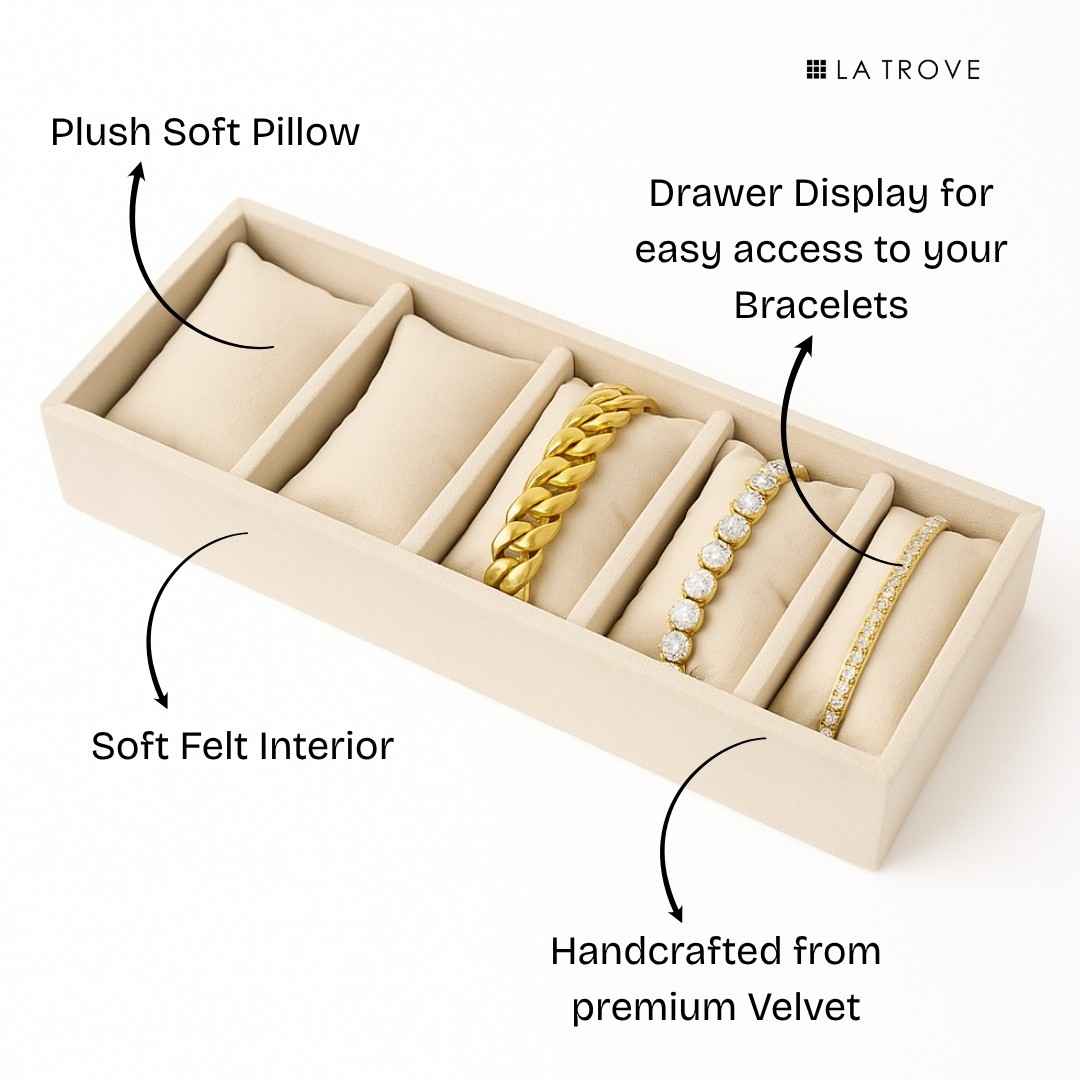 LA TROVE

Plush Soft Pillow

Drawer Display for easy access to your Bracelets

Soft Felt Interior

Handcrafted from premium Velvet